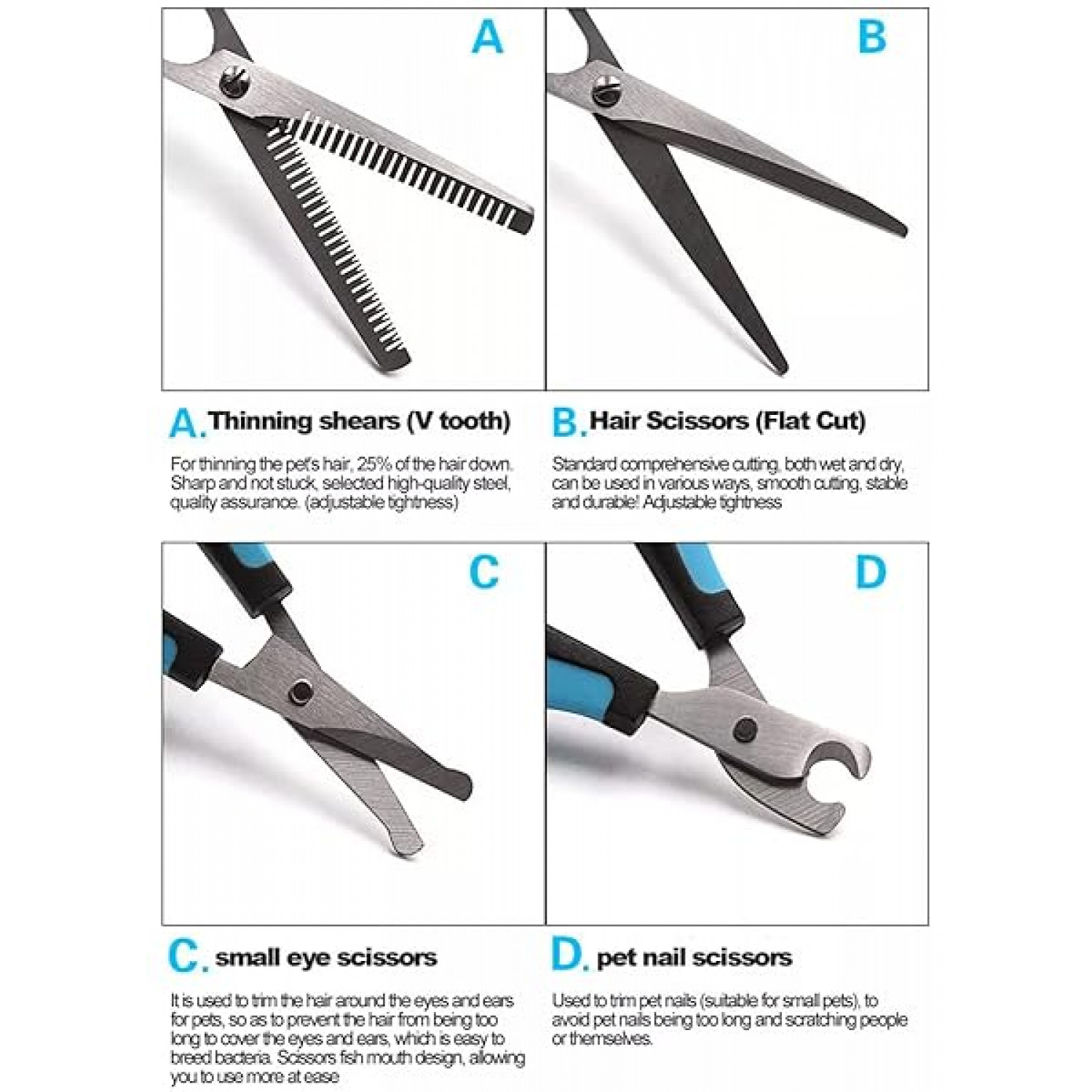 A

B

A. Thinning shears (V tooth)

For thinning the pet's hair, 25% of the hair down. Sharp and not stuck, selected high-quality steel, quality assurance. (adjustable tightness)

B. Hair Scissors (Flat Cut)

Standard comprehensive cutting, both wet and dry, can be used in various ways, smooth cutting, stable and durable! Adjustable tightness

C

D

C. small eye scissors

It is used to trim the hair around the eyes and ears for pets, so as to prevent the hair from being too long to cover the eyes and ears, which is easy to breed bacteria. Scissors fish mouth design, allowing you to use more at ease

D. pet nail scissors

Used to trim pet nails (suitable for small pets), to avoid pet nails being too long and scratching people or themselves.