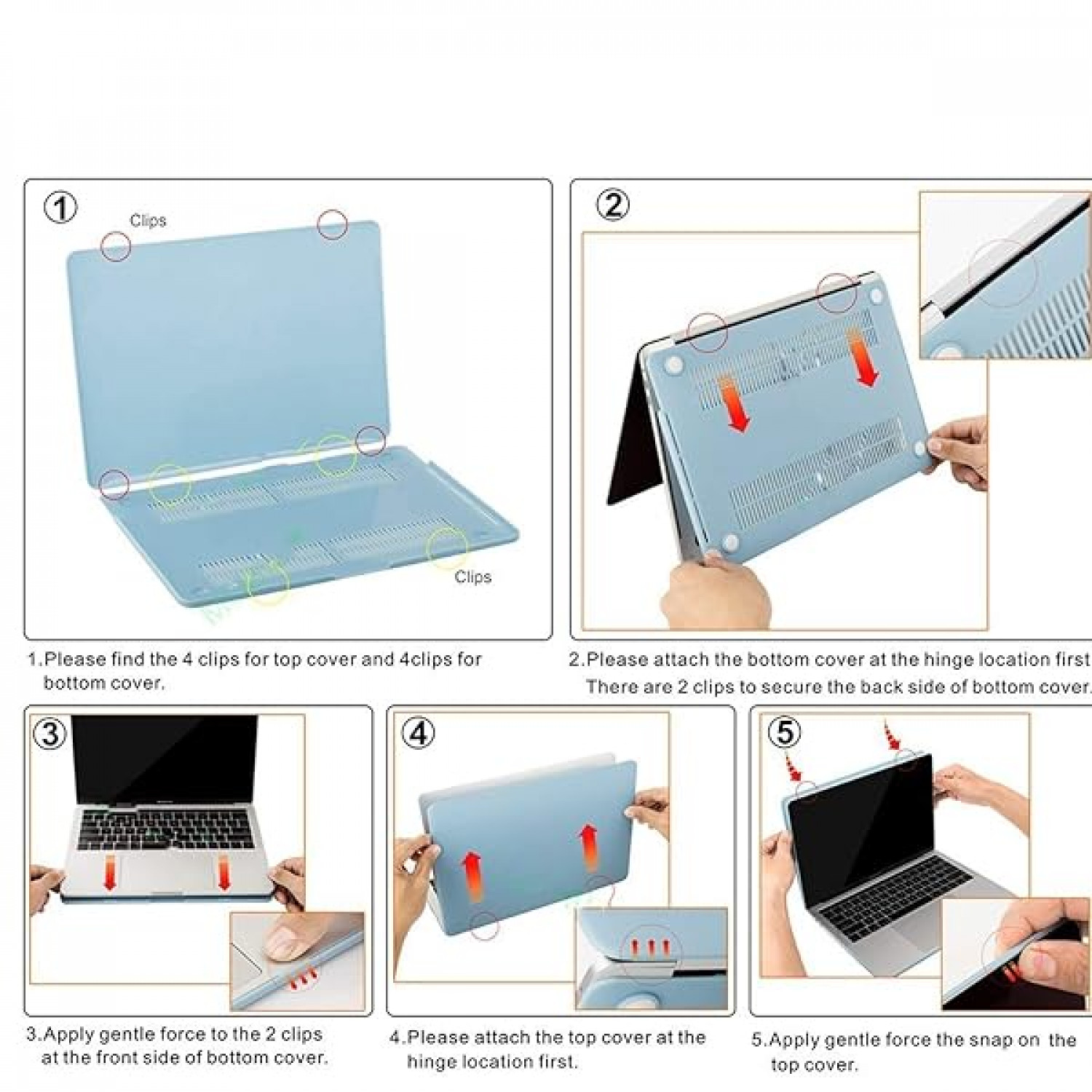 ①

Clips

Clips

1.Please find the 4 clips for top cover and 4clips for bottom cover.

②

2.Please attach the bottom cover at the hinge location first There are 2 clips to secure the back side of bottom cover.

③

3.Apply gentle force to the 2 clips at the front side of bottom cover.

④

4.Please attach the top cover at the hinge location first.

⑤

5.Apply gentle force the snap on the top cover.