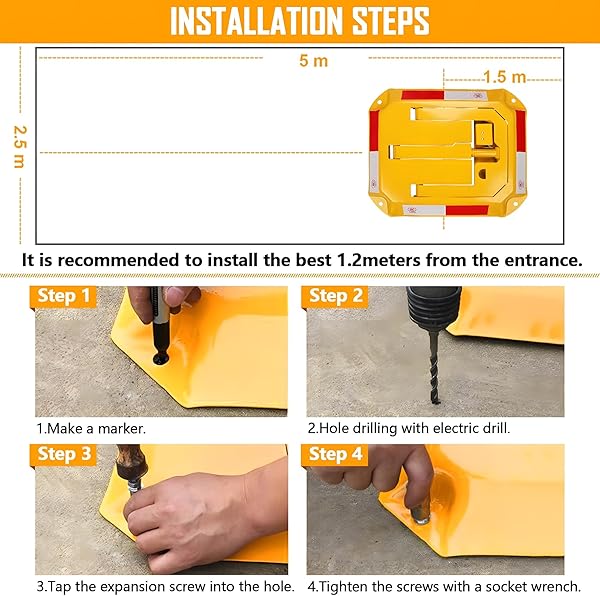 INSTALLATION STEPS

5 m

1.5 m

2.5 m

It is recommended to install the best 1.2meters from the entrance.

Step 1

1.Make a marker.

Step 2

2.Hole drilling with electric drill.

Step 3

3.Tap the expansion screw into the hole.

Step 4

4.Tighten the screws with a socket wrench.