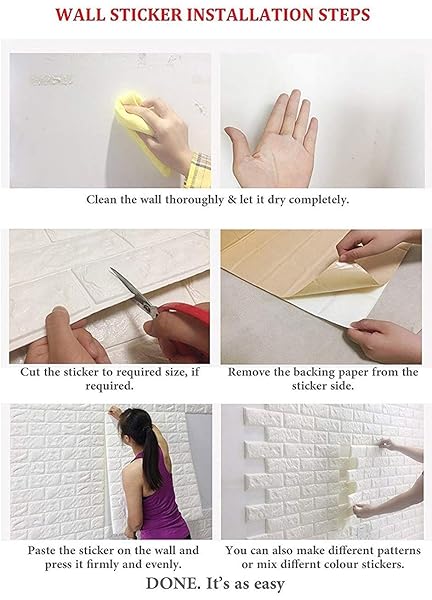 WALL STICKER INSTALLATION STEPS

Clean the wall thoroughly & let it dry completely.

Cut the sticker to required size, if required.

Remove the backing paper from the sticker side.

Paste the sticker on the wall and press it firmly and evenly.

You can also make different patterns or mix differnt colour stickers.

DONE. It's as easy