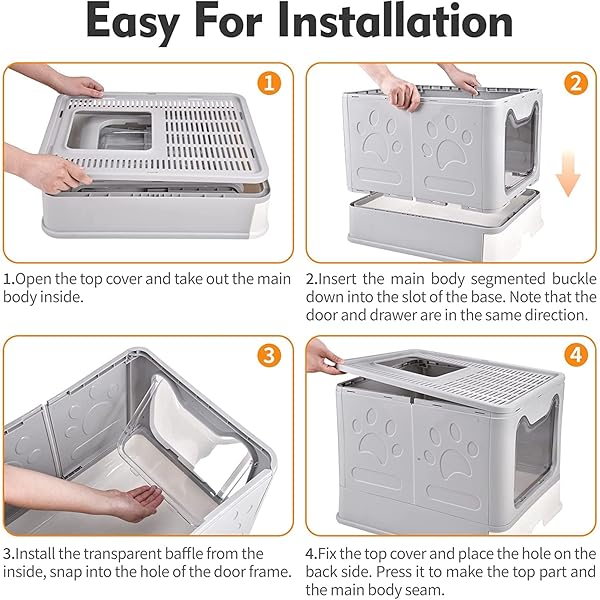 Easy For Installation

1

2

1.Open the top cover and take out the main body inside.

2.Insert the main body segmented buckle down into the slot of the base. Note that the door and drawer are in the same direction.

3

4

3.Install the transparent baffle from the inside, snap into the hole of the door frame.

4.Fix the top cover and place the hole on the back side. Press it to make the top part and the main body seam.