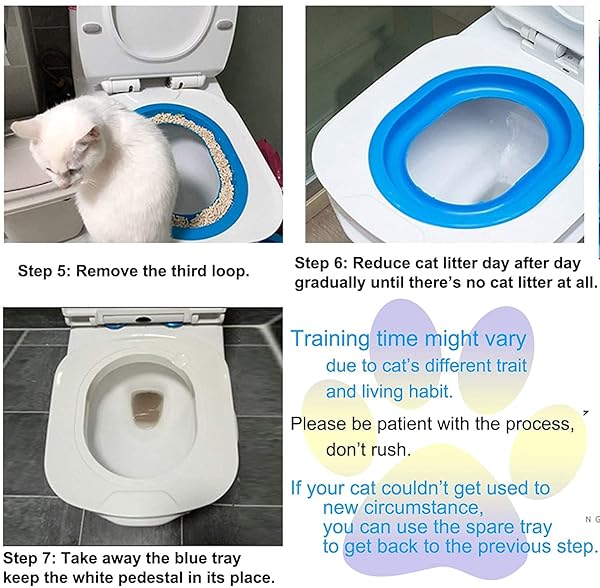 Step 5: Remove the third loop.

Step 6: Reduce cat litter day after day gradually until there's no cat litter at all.

Step 7: Take away the blue tray keep the white pedestal in its place.

Training time might vary due to cat's different trait and living habit.

Please be patient with the process, don't rush.

If your cat couldn't get used to new circumstance, you can use the spare tray to get back to the previous step.

N G