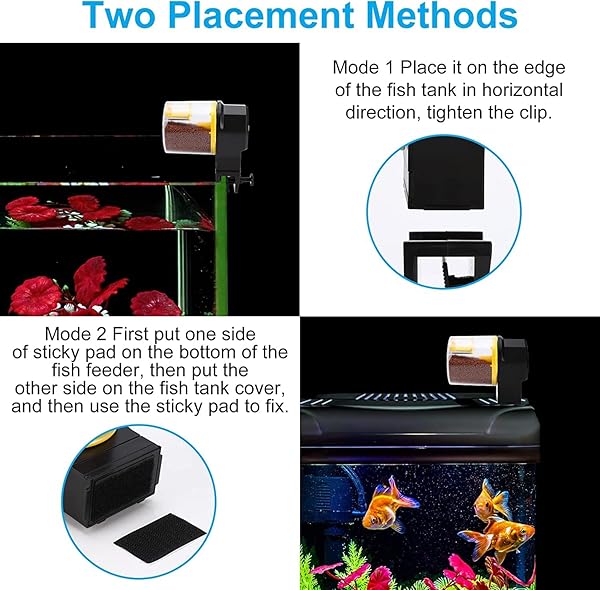 Two Placement Methods

Mode 1 Place it on the edge of the fish tank in horizontal direction, tighten the clip.

Mode 2 First put one side of sticky pad on the bottom of the fish feeder, then put the other side on the fish tank cover, and then use the sticky pad to fix.