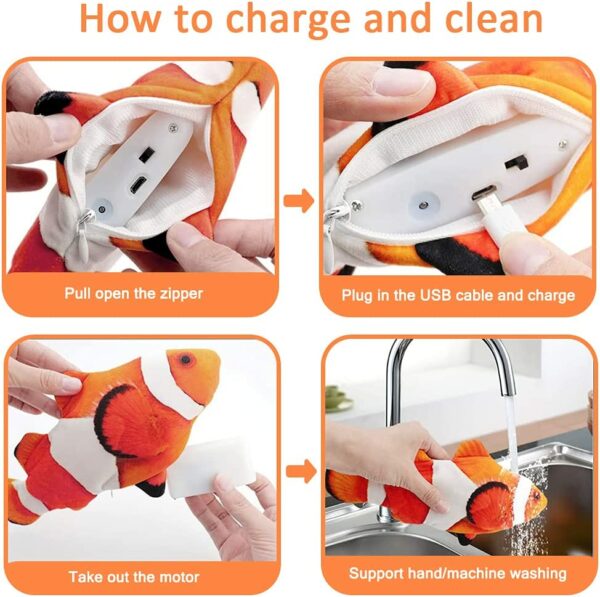 How to charge and clean

Pull open the zipper

Plug in the USB cable and charge

Take out the motor

Support hand/machine washing