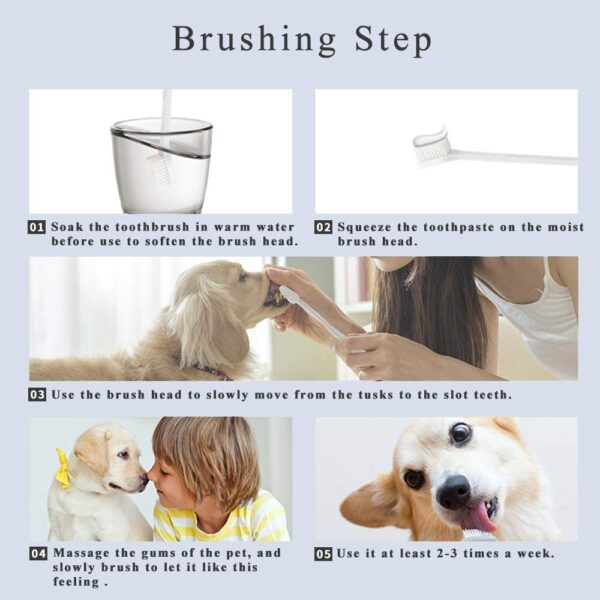 Brushing Step

01 Soak the toothbrush in warm water before use to soften the brush head.

02 Squeeze the toothpaste on the moist brush head.

03 Use the brush head to slowly move from the tusks to the slot teeth.

04 Massage the gums of the pet, and slowly brush to let it like this feeling .

05 Use it at least 2-3 times a week.