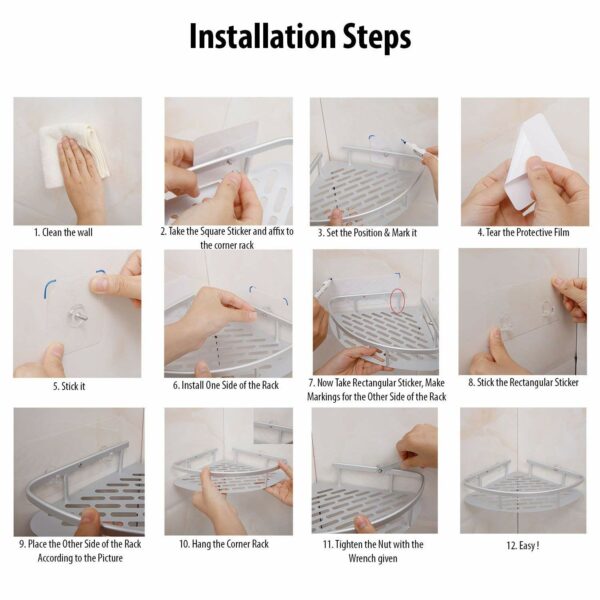 Installation Steps

1. Clean the wall

2. Take the Square Sticker and affix to the corner rack

3. Set the Position & Mark it

4. Tear the Protective Film

5. Stick it

6. Install One Side of the Rack

7. Now Take Rectangular Sticker, Make Markings for the Other Side of the Rack

8. Stick the Rectangular Sticker

9. Place the Other Side of the Rack According to the Picture

10. Hang the Corner Rack

11. Tighten the Nut with the Wrench given

12. Easy !